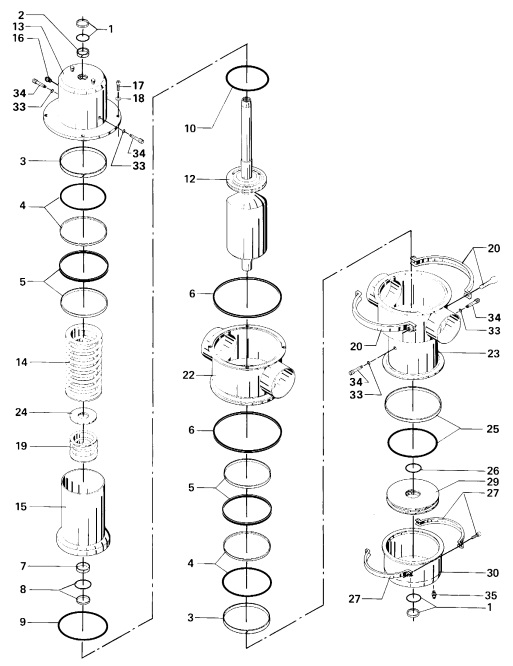 2
13
16
1
34
33
17
18
34
33
3
4
5
14
24
19
15
7
8
9
10
12
6
22
6
5
4
3
20
34
33
20
23
34
33
25
26
29
27
30
27
35
1